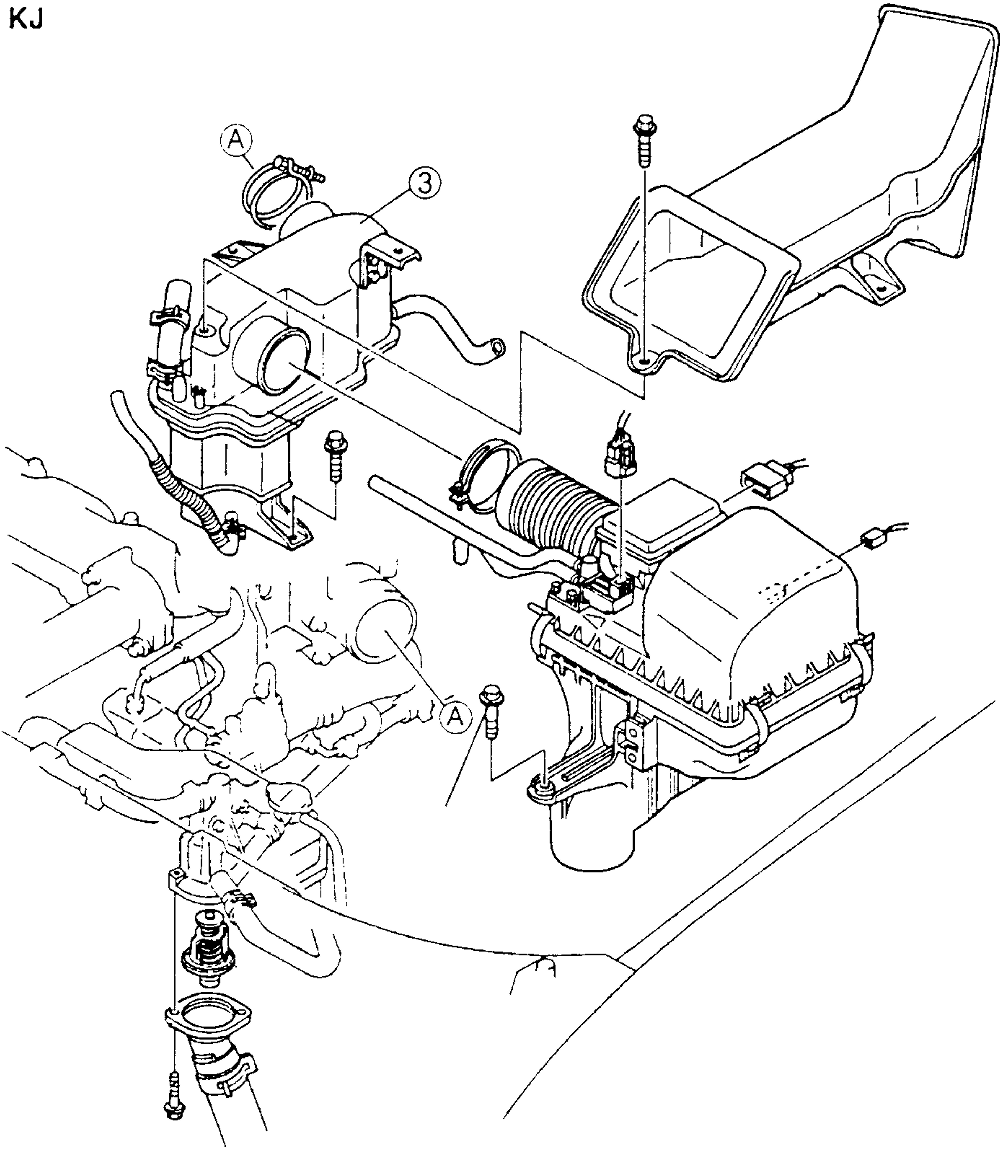 KJ

A

3

A