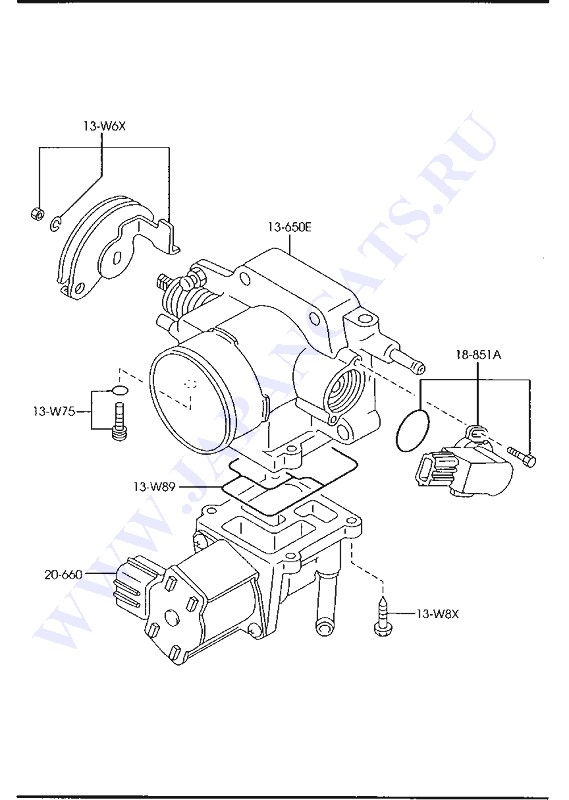 13-W6X

13-650E

18-851A

13-W75

13-W89

20-660

13-W8X

WWW.JAPANCATS.RU