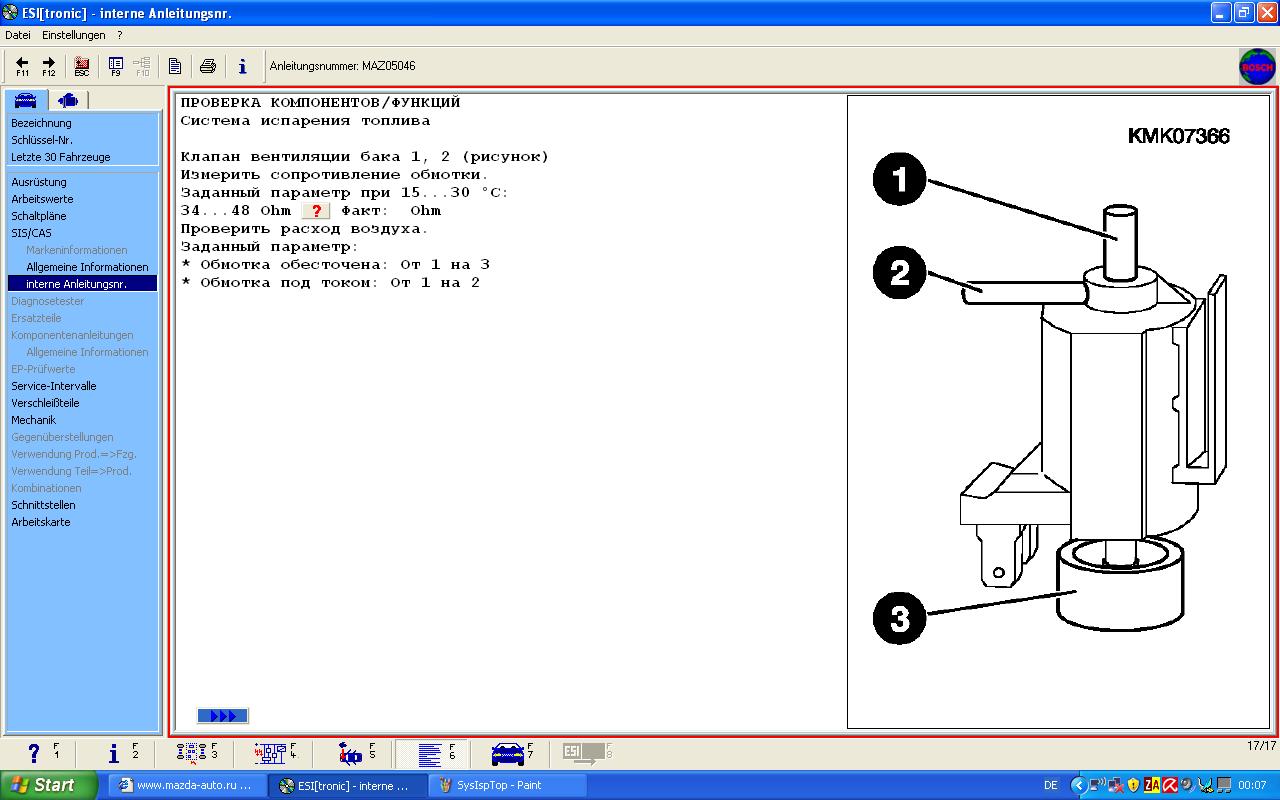 ESI[tronic] - interne Anleitungsnr.

Datei Einstellungen ?

F11 F12 ESC F9 F10

Anleitungsnummer: MAZ05046

BOSCH

Bezeichnung
Schlüssel-Nr.
Letzte 30 Fahrzeuge

Ausrüstung
Arbeitswerte
Schaltpläne
SIS/CAS
Markeninformationen
Allgemeine Informationen
interne Anleitungsnr.
Diagnosetester
Ersatzteile
Komponentenanleitungen
Allgemeine Informationen
EP-Prüfwerte
Service-Intervalle
Verschleißteile
Mechanik
Gegenüberstellungen
Verwendung Prod.=>Fzg.
Verwendung Teil=>Prod.
Kombinationen
Schnittstellen
Arbeitskarte

ПРОВЕРКА КОМПОНЕНТОВ/ФУНКЦИЙ
Система испарения топлива

Клапан вентиляции бака 1, 2 (рисунок)
Измерить сопротивление обмотки.
Заданный параметр при 15...30 °C:
34...48 Ohm ? Факт: Ohm
Проверить расход воздуха.
Заданный параметр:
* Обмотка обесточена: От 1 на 3
* Обмотка под током: От 1 на 2

KMK07366

1
2
3

F1 F2 F3 F4 F5 F6 F7 F8

17/17

Start www.mazda-auto.ru ... ESI[tronic] - interne ... SysIspTop - Paint DE 00:07