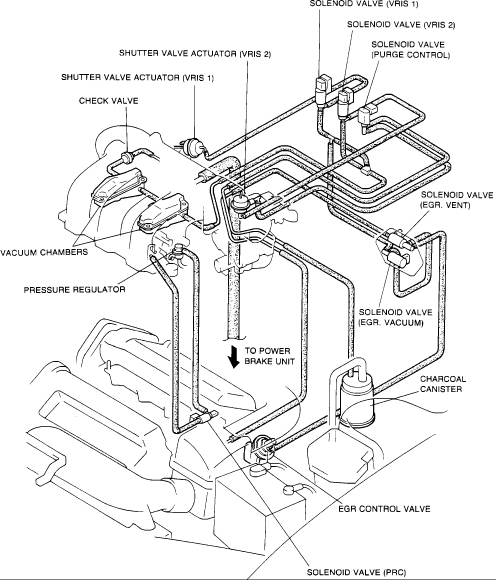 SOLENOID VALVE (VRIS 1)
SOLENOID VALVE (VRIS 2)
SOLENOID VALVE (PURGE CONTROL)
SHUTTER VALVE ACTUATOR (VRIS 2)
SHUTTER VALVE ACTUATOR (VRIS 1)
CHECK VALVE
SOLENOID VALVE (EGR. VENT)
VACUUM CHAMBERS
PRESSURE REGULATOR
SOLENOID VALVE (EGR. VACUUM)
TO POWER BRAKE UNIT
CHARCOAL CANISTER
EGR CONTROL VALVE
SOLENOID VALVE (PRC)