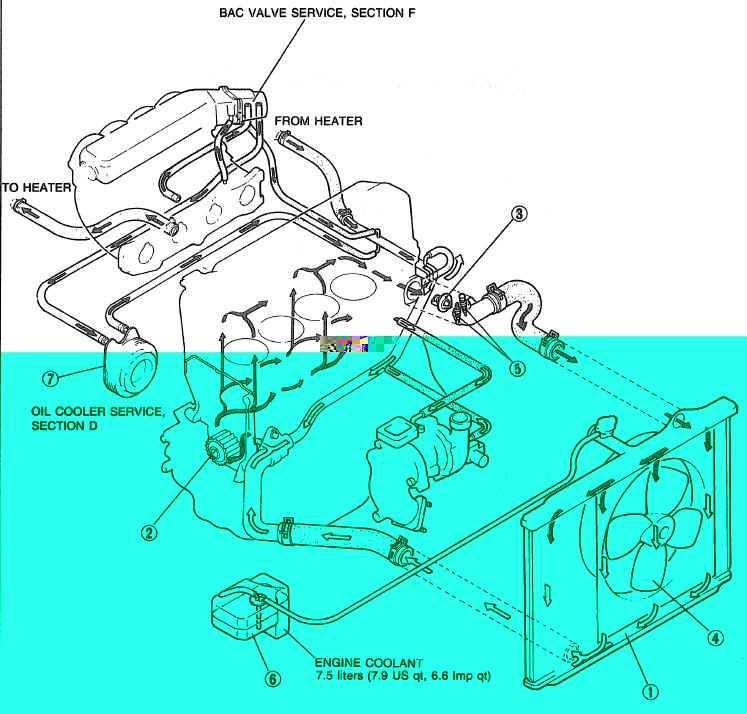 BAC VALVE SERVICE, SECTION F

FROM HEATER

TO HEATER

3

5

7

OIL COOLER SERVICE, SECTION D

2

4

ENGINE COOLANT
7.5 liters (7.9 US qt, 6.6 Imp qt)

6

1