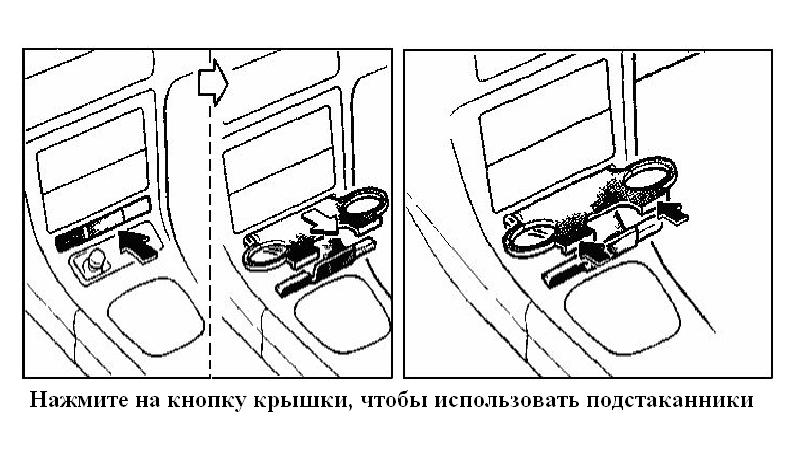 Нажмите на кнопку крышки, чтобы использовать подстаканники