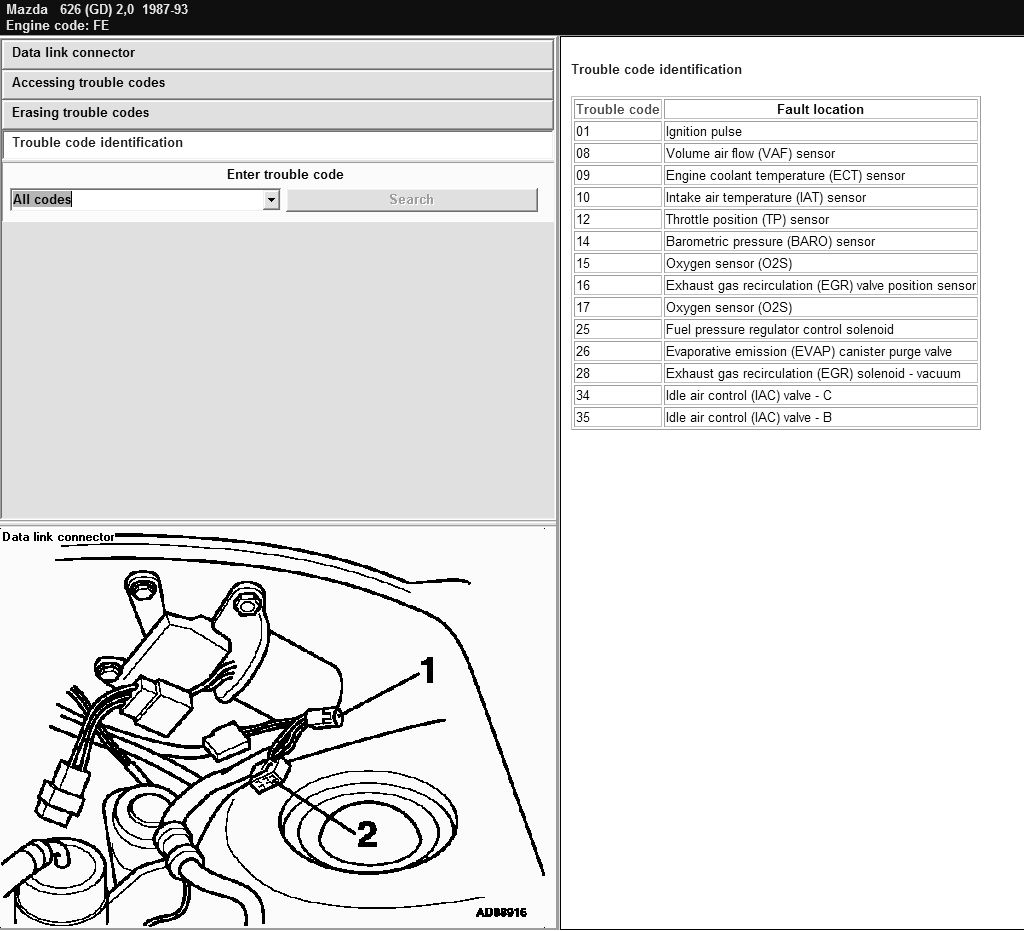 Mazda 626 (GD) 2,0 1987-93
Engine code: FE

Data link connector

Accessing trouble codes

Erasing trouble codes

Trouble code identification

Enter trouble code

All codes

Search

Data link connector

1

2

AD88916

Trouble code identification

| Trouble code | Fault location |
|---|---|
| 01 | Ignition pulse |
| 08 | Volume air flow (VAF) sensor |
| 09 | Engine coolant temperature (ECT) sensor |
| 10 | Intake air temperature (IAT) sensor |
| 12 | Throttle position (TP) sensor |
| 14 | Barometric pressure (BARO) sensor |
| 15 | Oxygen sensor (O2S) |
| 16 | Exhaust gas recirculation (EGR) valve position sensor |
| 17 | Oxygen sensor (O2S) |
| 25 | Fuel pressure regulator control solenoid |
| 26 | Evaporative emission (EVAP) canister purge valve |
| 28 | Exhaust gas recirculation (EGR) solenoid - vacuum |
| 34 | Idle air control (IAC) valve - C |
| 35 | Idle air control (IAC) valve - B |