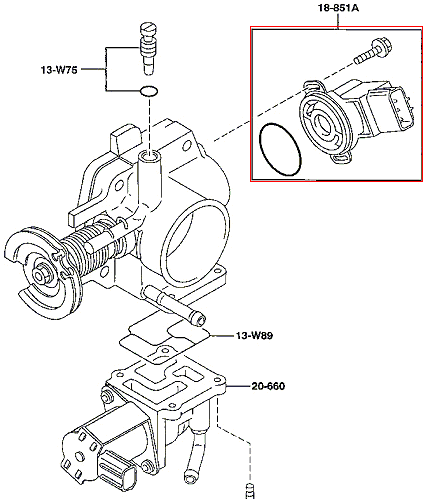 18-851A

13-W75

13-W89

20-660